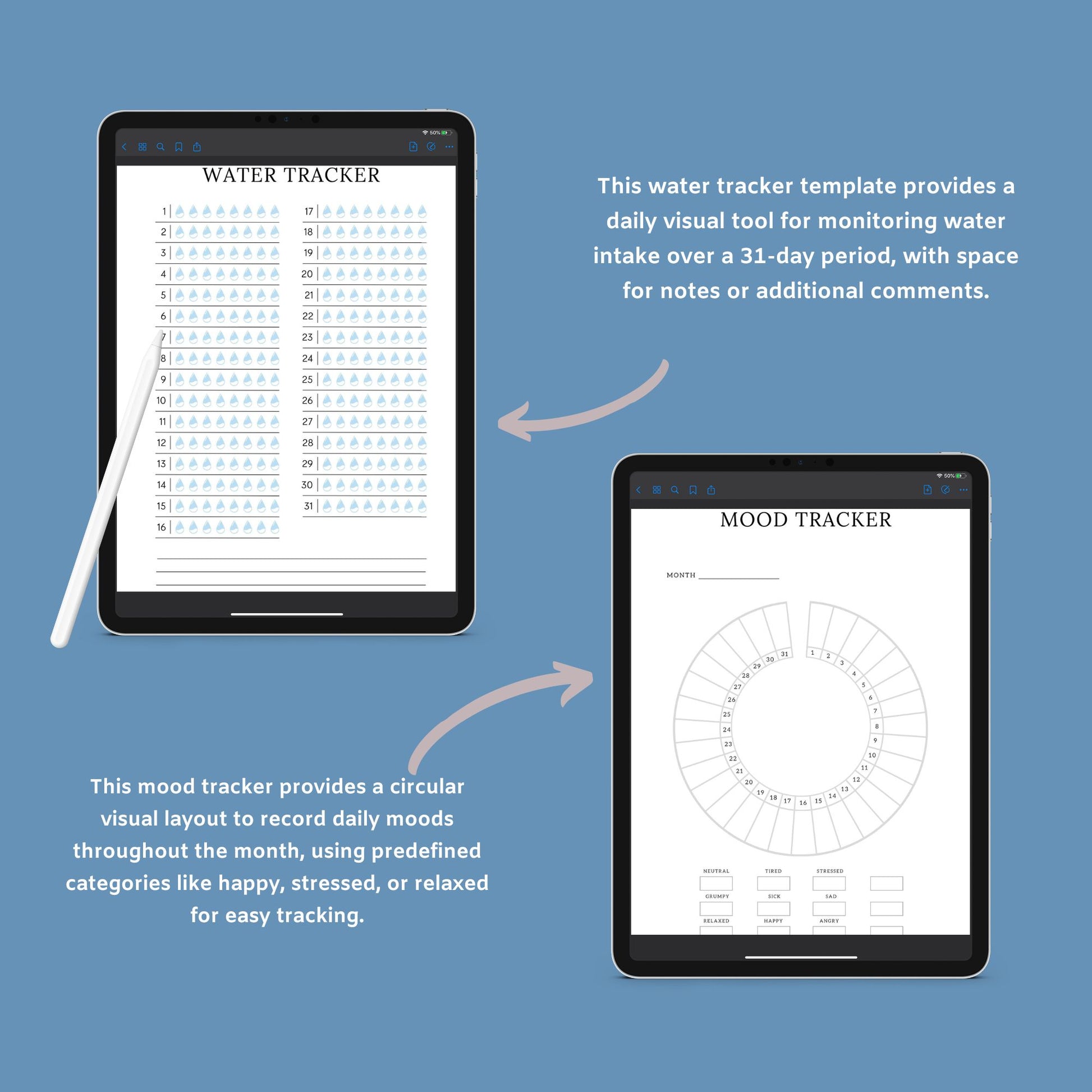 50%

WATER TRACKER

1
2
3
4
5
6
7
8
9
10
11
12
13
14
15
16

17
18
19
20
21
22
23
24
25
26
27
28
29
30
31

This water tracker template provides a daily visual tool for monitoring water intake over a 31-day period, with space for notes or additional comments.

50%

MOOD TRACKER

MONTH

1 2 3 4 5 6 7 8 9 10 11 12 13 14 15 16 17 18 19 20 21 22 23 24 25 26 27 28 29 30 31

NEUTRAL TIRED STRESSED
GRUMPY SICK SAD
RELAXED HAPPY ANGRY

This mood tracker provides a circular visual layout to record daily moods throughout the month, using predefined categories like happy, stressed, or relaxed for easy tracking.